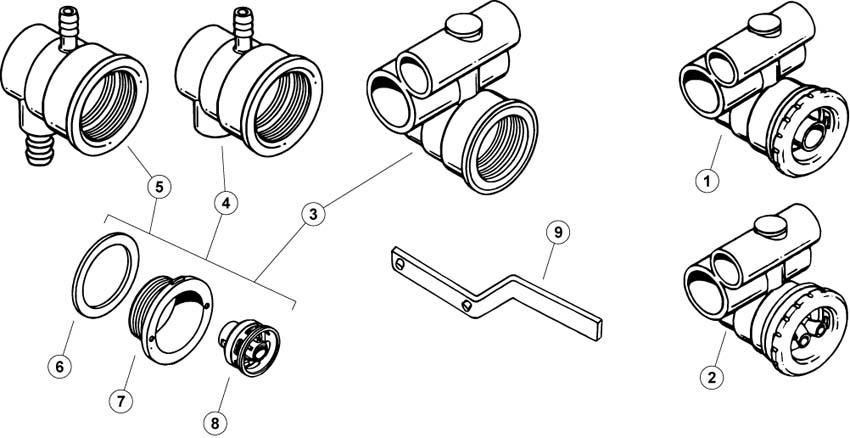 5
4
3
1
9
6
7
8
2