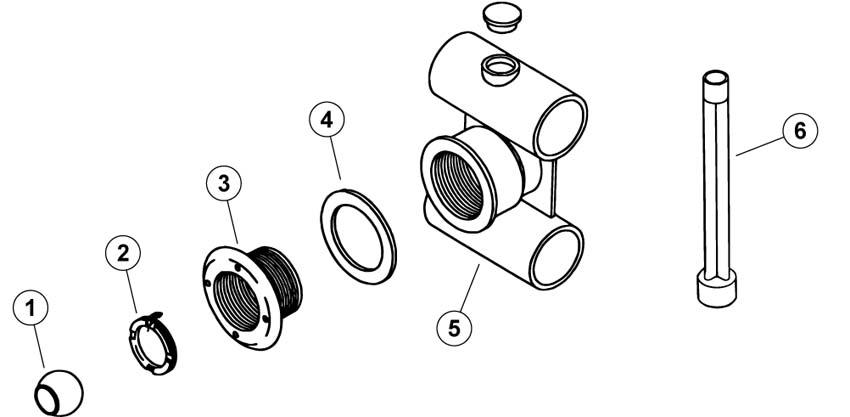 1
2
3
4
5
6