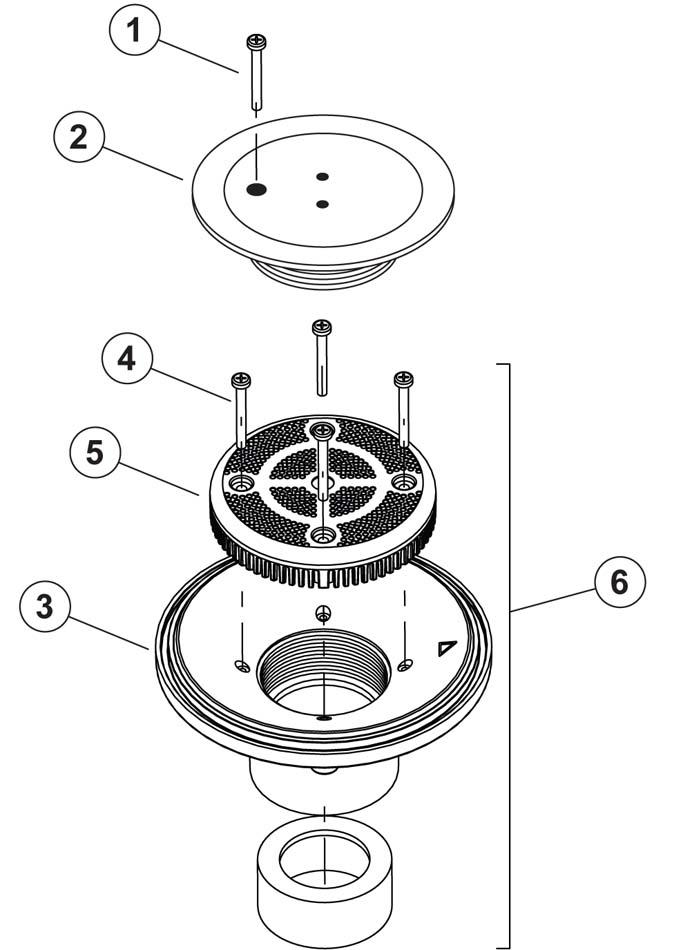 1
2
4
5
3
6