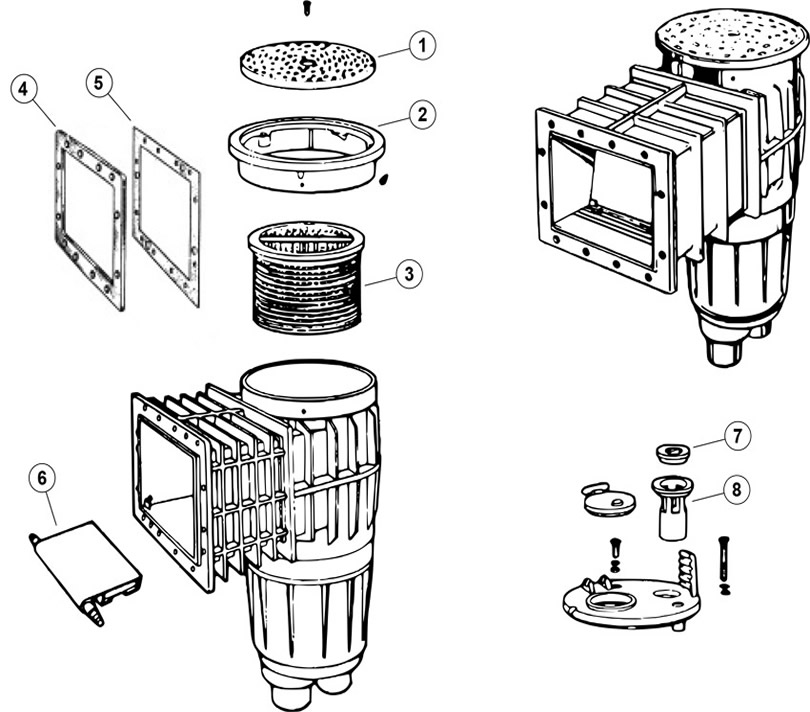 1
2
4
5
3
6
7
8