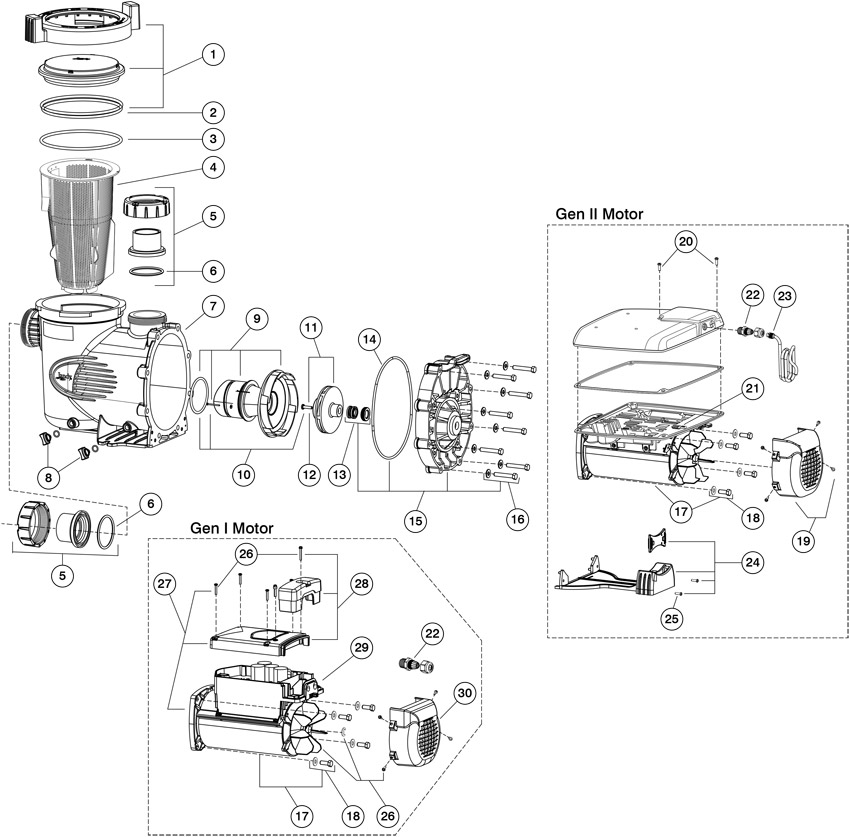 1
2
3
4
5
6
7
8
9
10
11
12
13
14
15
16
6
5
Gen II Motor
20
22
23
21
17
18
19
24
25
Gen I Motor
26
27
28
29
22
30
17
18
26