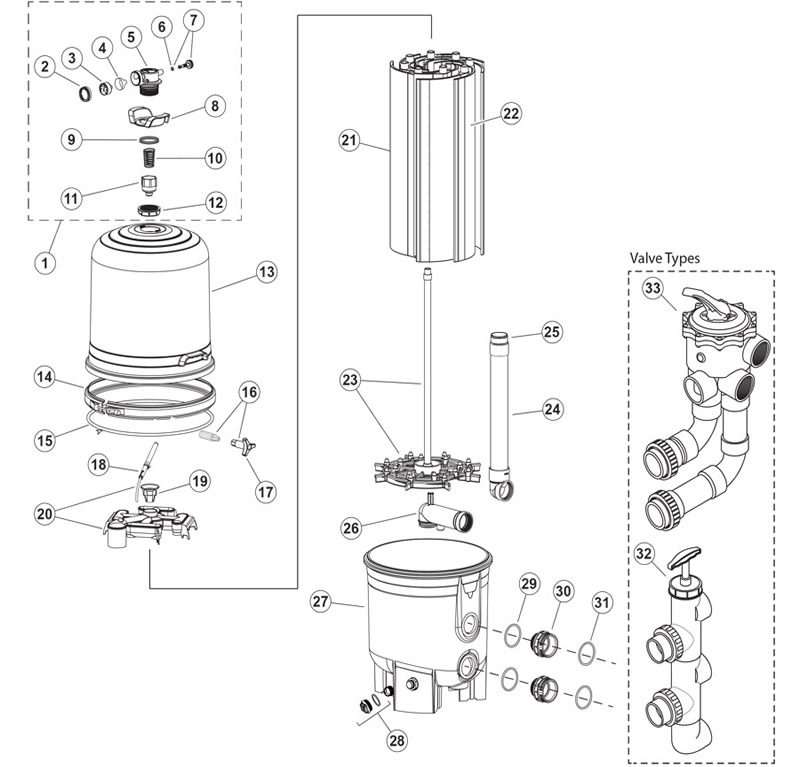 2 3 4 5 6 7
8
9
10
11
12
1
13
14
15
16
17
18
19
20
21 22
23
24
25
26
27
28
29 30 31
Valve Types
33
32